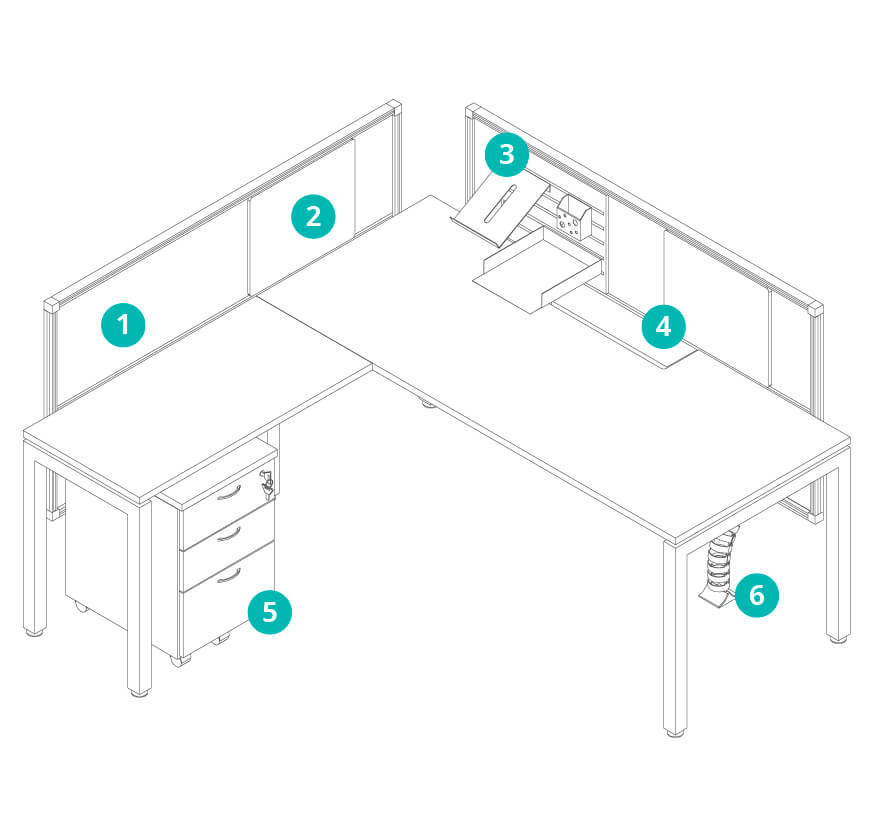 3
2
1
4
5
6