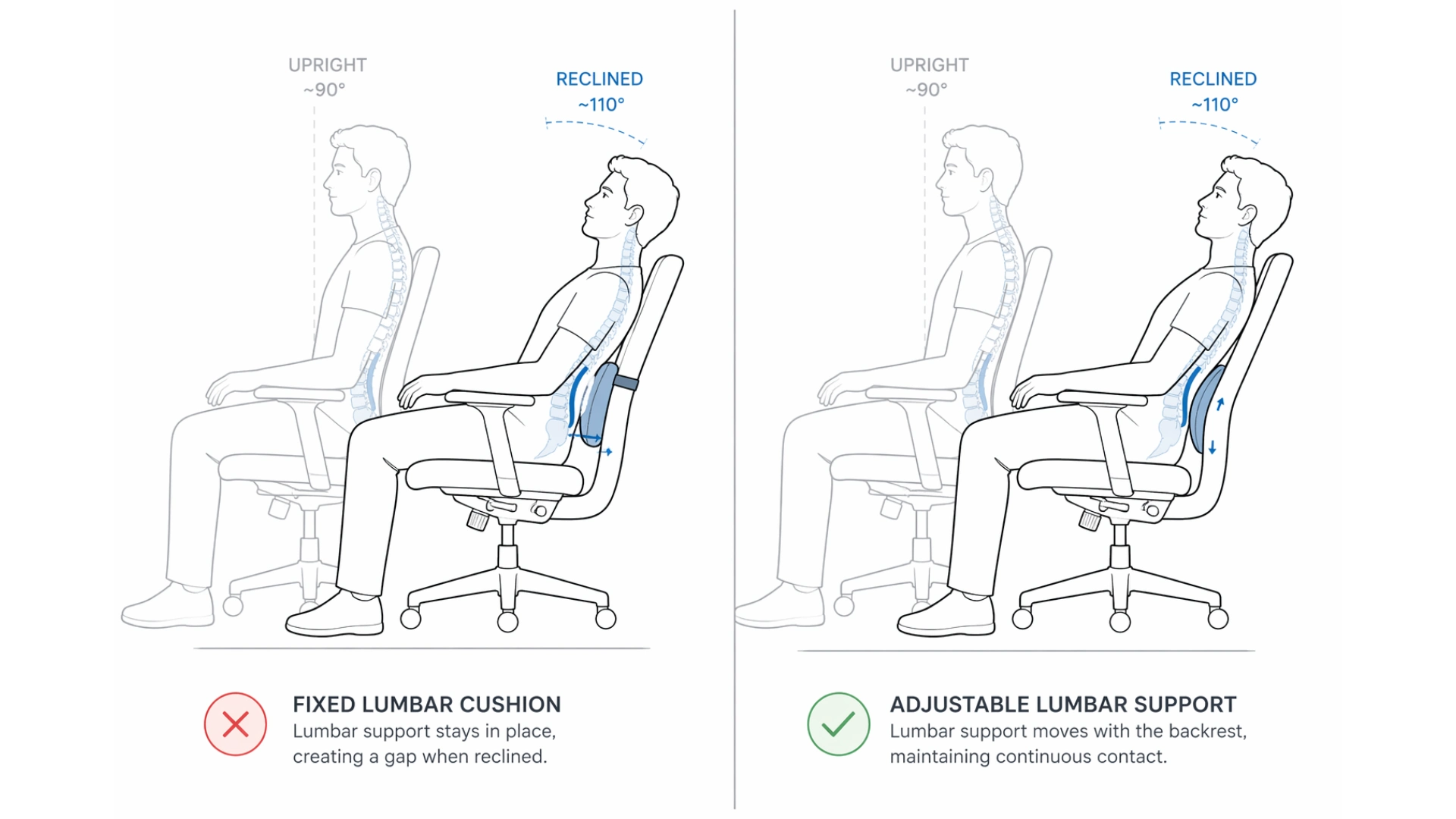 UPRIGHT
~90°

RECLINED
~110°

FIXED LUMBAR CUSHION
Lumbar support stays in place, creating a gap when reclined.

UPRIGHT
~90°

RECLINED
~110°

ADJUSTABLE LUMBAR SUPPORT
Lumbar support moves with the backrest, maintaining continuous contact.