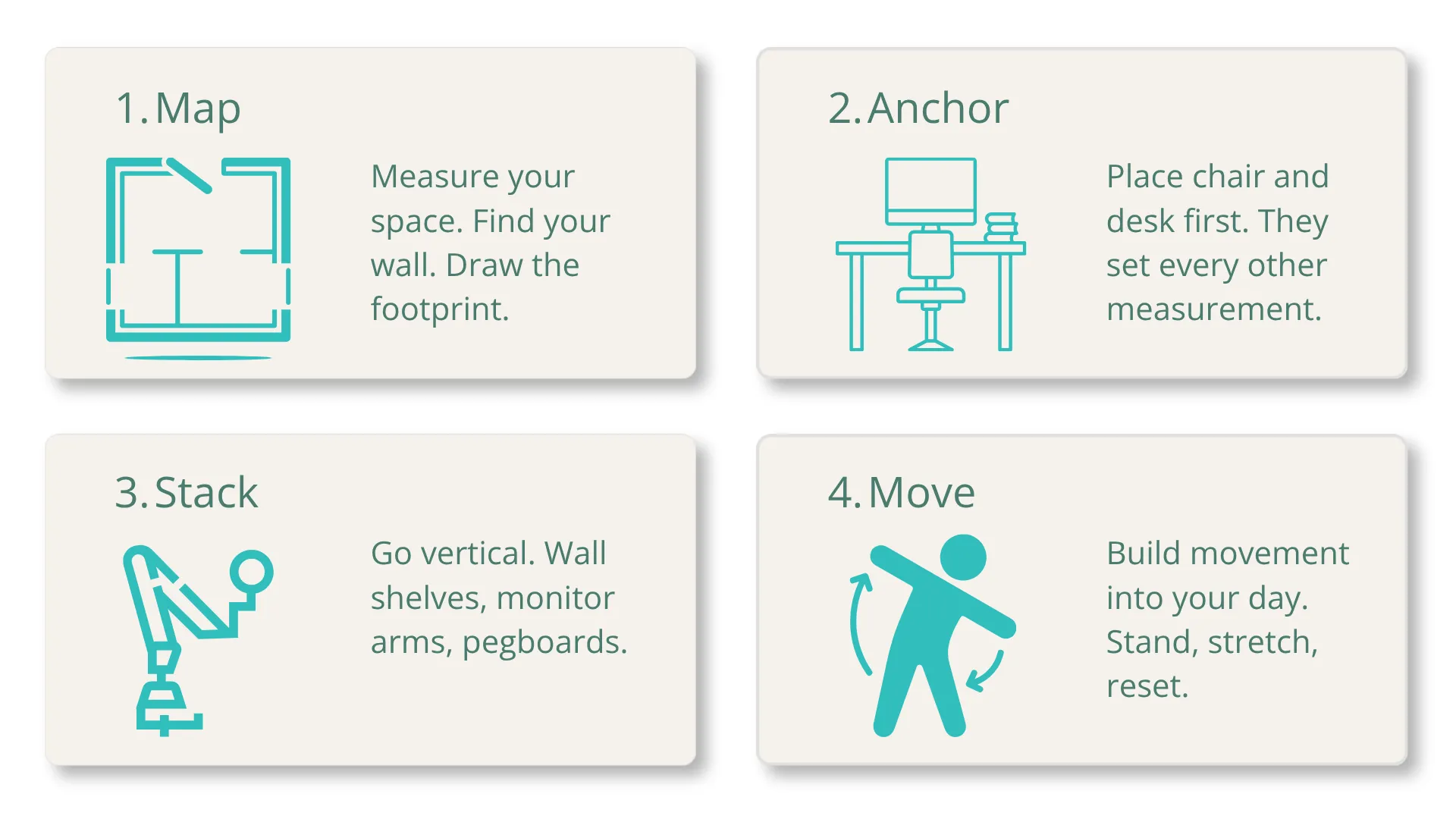 1. Map

Measure your space. Find your wall. Draw the footprint.

2. Anchor

Place chair and desk first. They set every other measurement.

3. Stack

Go vertical. Wall shelves, monitor arms, pegboards.

4. Move

Build movement into your day. Stand, stretch, reset.