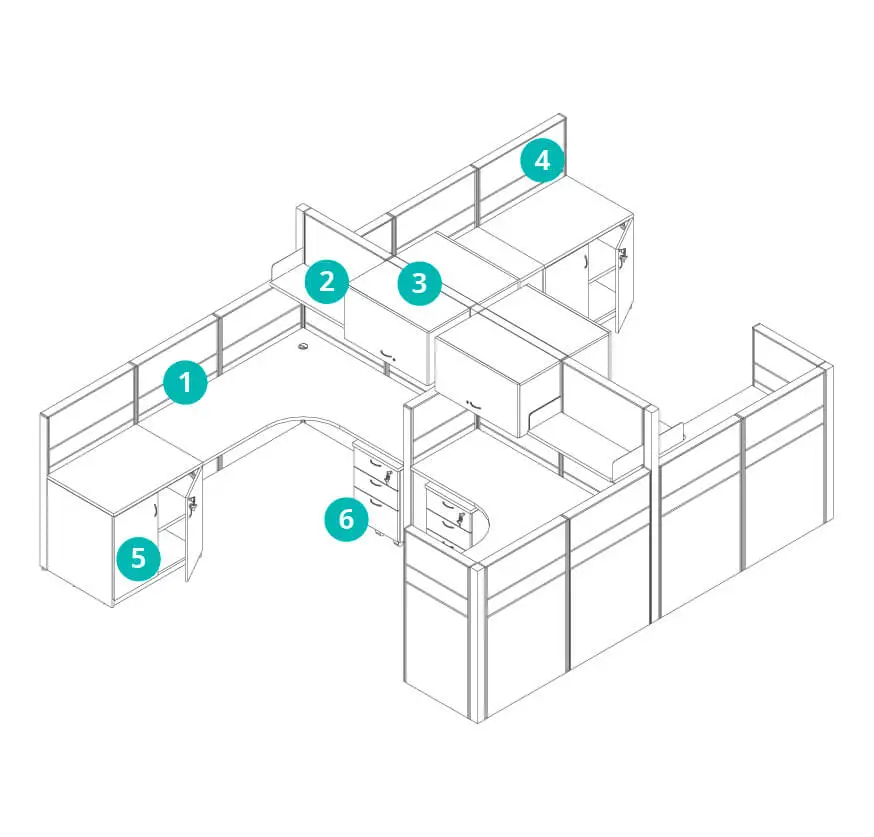 4
2
3
1
6
5